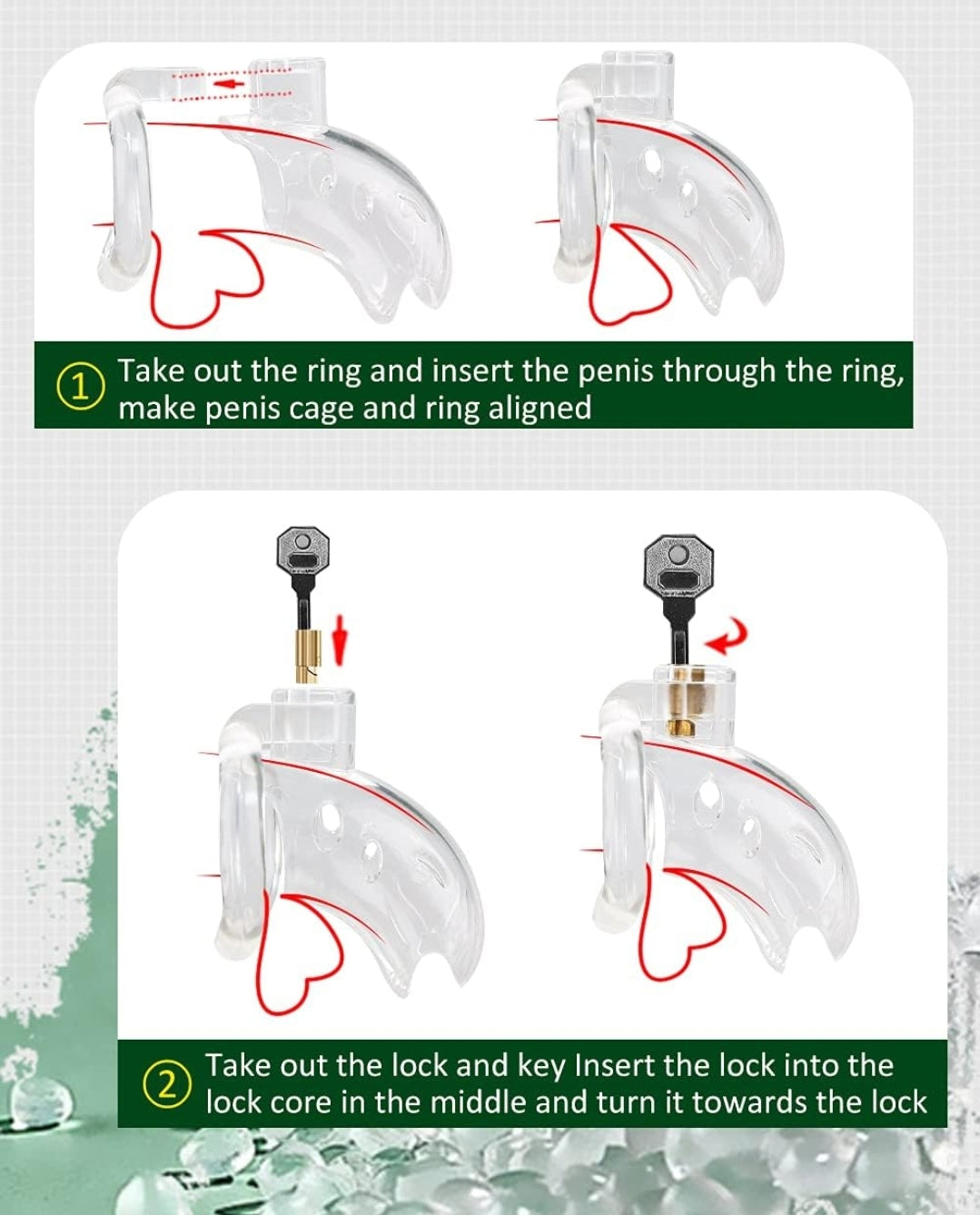 ① Take out the ring and insert the penis through the ring, make penis cage and ring aligned

② Take out the lock and key Insert the lock into the lock core in the middle and turn it towards the lock